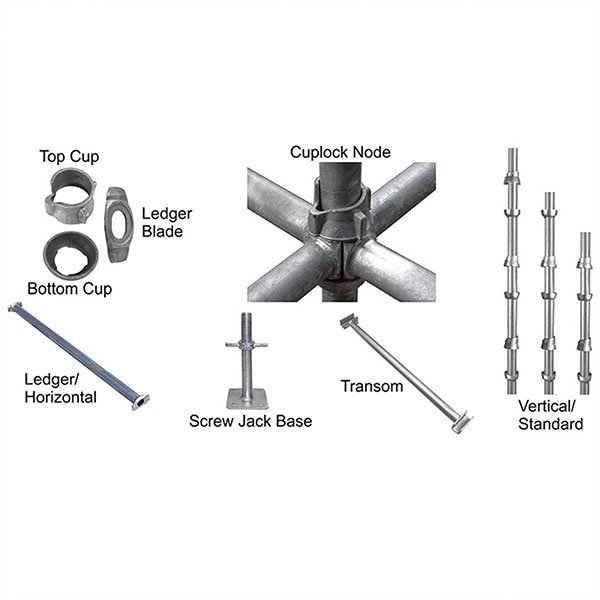 Top Cup

Ledger Blade

Bottom Cup

Cuplock Node

Ledger/ Horizontal

Screw Jack Base

Transom

Vertical/ Standard